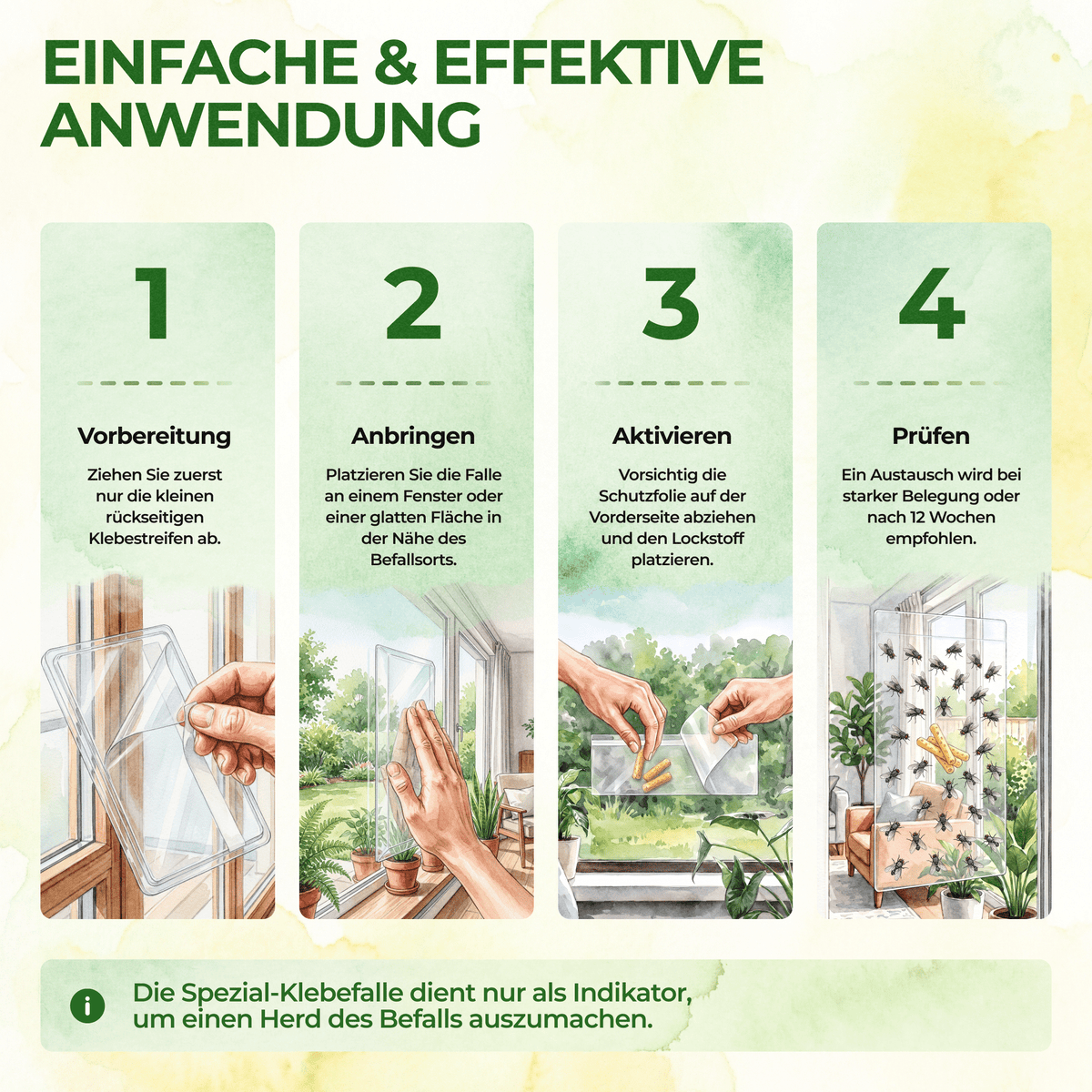 EINFACHE & EFFEKTIVE ANWENDUNG

1

Vorbereitung

Ziehen Sie zuerst nur die kleinen rückseitigen Klebestreifen ab.

2

Anbringen

Platzieren Sie die Falle an einem Fenster oder einer glatten Fläche in der Nähe des Befallsorts.

3

Aktivieren

Vorsichtig die Schutzfolie auf der Vorderseite abziehen und den Lockstoff platzieren.

4

Prüfen

Ein Austausch wird bei starker Belegung oder nach 12 Wochen empfohlen.

i Die Spezial-Klebefalle dient nur als Indikator, um einen Herd des Befalls auszumachen.