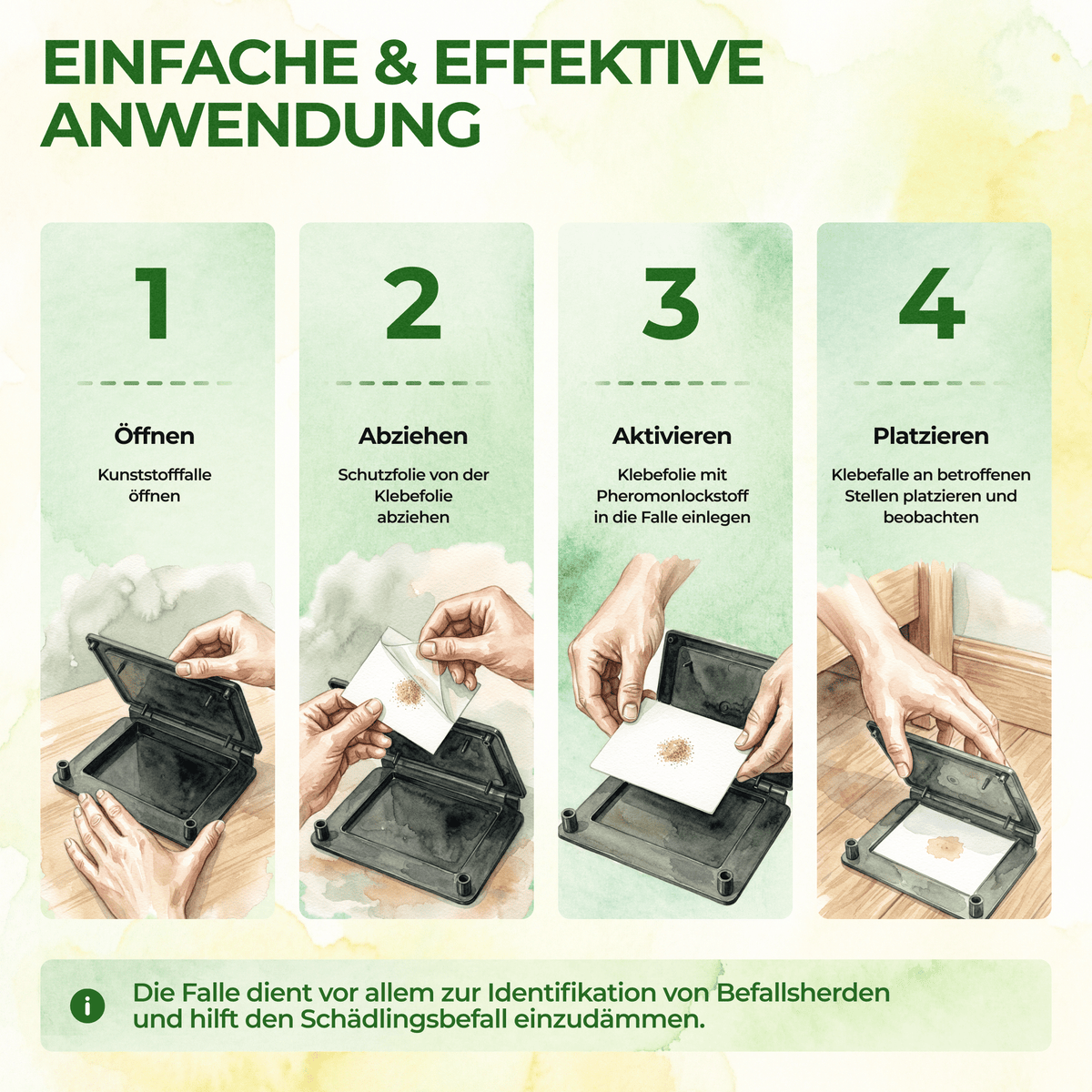 EINFACHE & EFFEKTIVE ANWENDUNG

1

Öffnen

Kunststofffalle öffnen

2

Abziehen

Schutzfolie von der Klebefolie abziehen

3

Aktivieren

Klebefolie mit Pheromonlockstoff in die Falle einlegen

4

Platzieren

Klebefalle an betroffenen Stellen platzieren und beobachten

i

Die Falle dient vor allem zur Identifikation von Befallsherden und hilft den Schädlingsbefall einzudämmen.